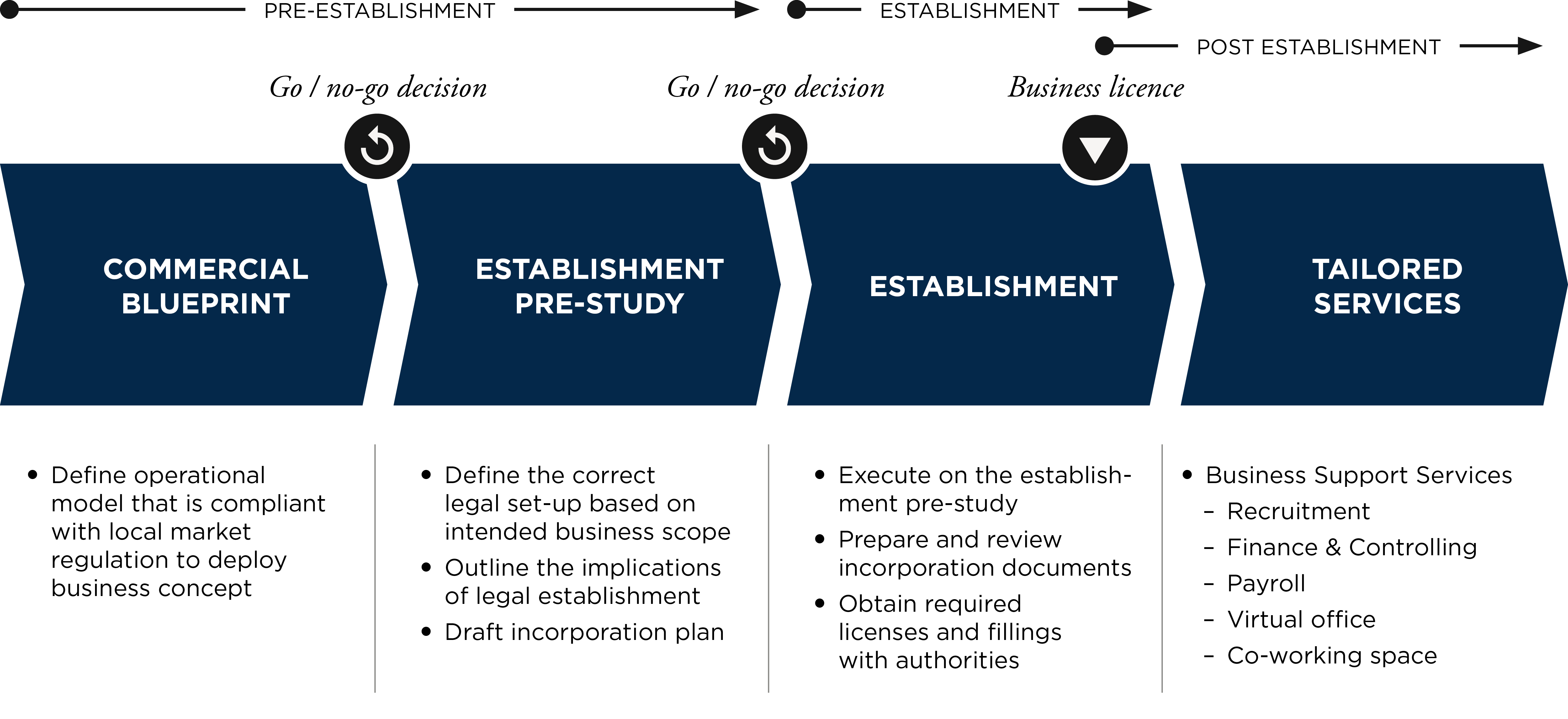 PRE-ESTABLISHMENT

ESTABLISHMENT

POST ESTABLISHMENT

Go / no-go decision

Go / no-go decision

Business licence

COMMERCIAL BLUEPRINT

ESTABLISHMENT PRE-STUDY

ESTABLISHMENT

TAILORED SERVICES

• Define operational model that is compliant with local market regulation to deploy business concept

• Define the correct legal set-up based on intended business scope
• Outline the implications of legal establishment
• Draft incorporation plan

• Execute on the establishment pre-study
• Prepare and review incorporation documents
• Obtain required licenses and fillings with authorities

• Business Support Services
– Recruitment
– Finance & Controlling
– Payroll
– Virtual office
– Co-working space